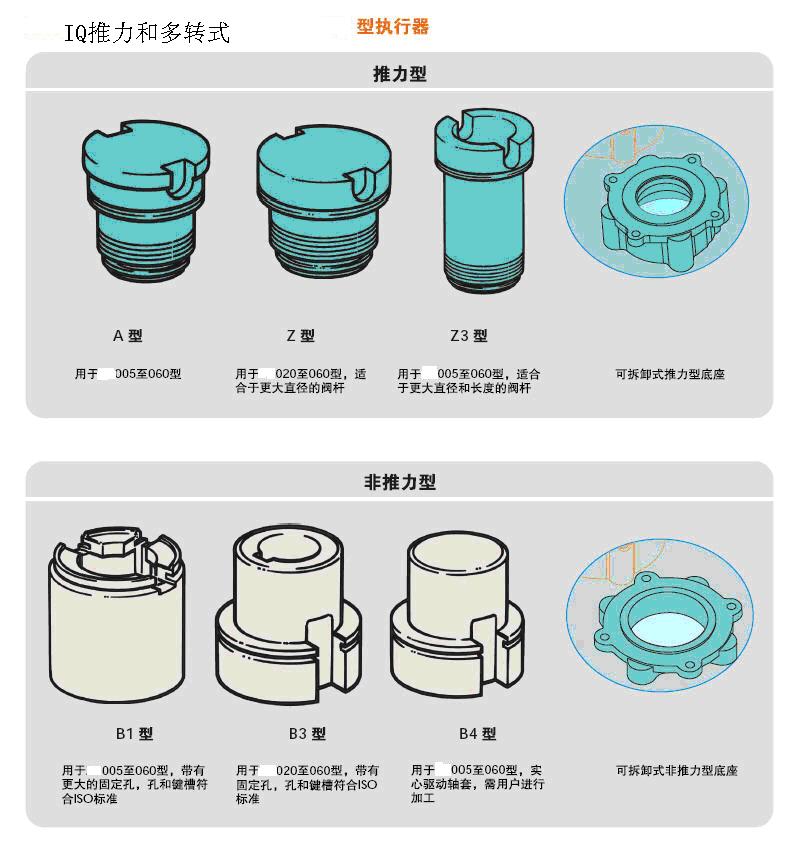 IQ推力和多转式 型执行器

推力型

A 型

用于 005至060型

Z 型

用于 020至060型，适合于更大直径的阀杆

Z3 型

用于 005至060型，适合于更大直径和长度的阀杆

可拆卸式推力型底座

非推力型

B1 型

用于 005至060型，带有更大的固定孔，孔和键槽符合ISO标准

B3 型

用于 020至060型，带有固定孔，孔和键槽符合ISO标准

B4 型

用于 005至060型，实心驱动轴套，需用户进行加工

可拆卸式非推力型底座